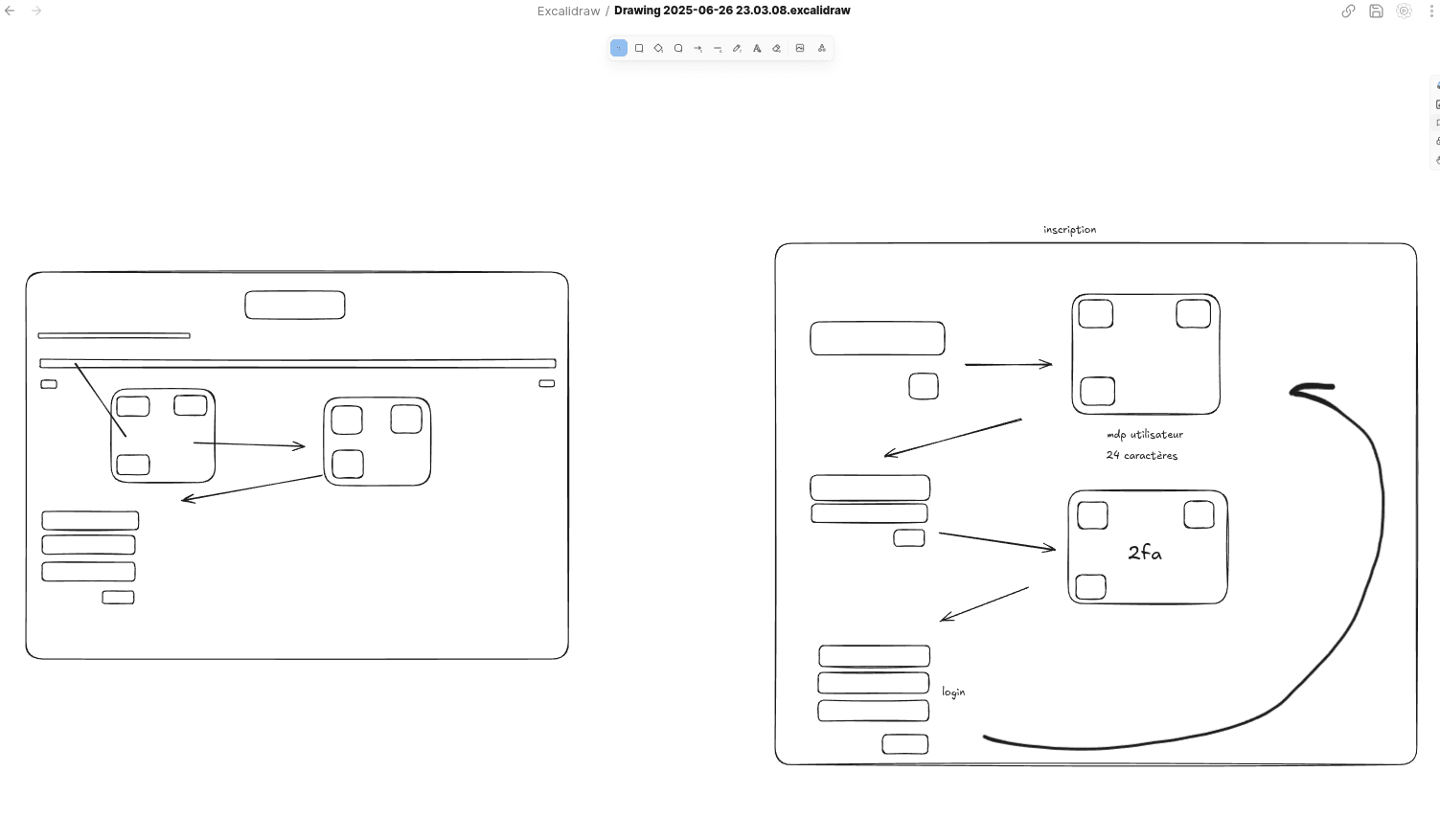 Excalidraw / Drawing 2025-06-26 23.03.08.excalidraw

inscription

mdp utilisateur
24 caractères

2fa

login